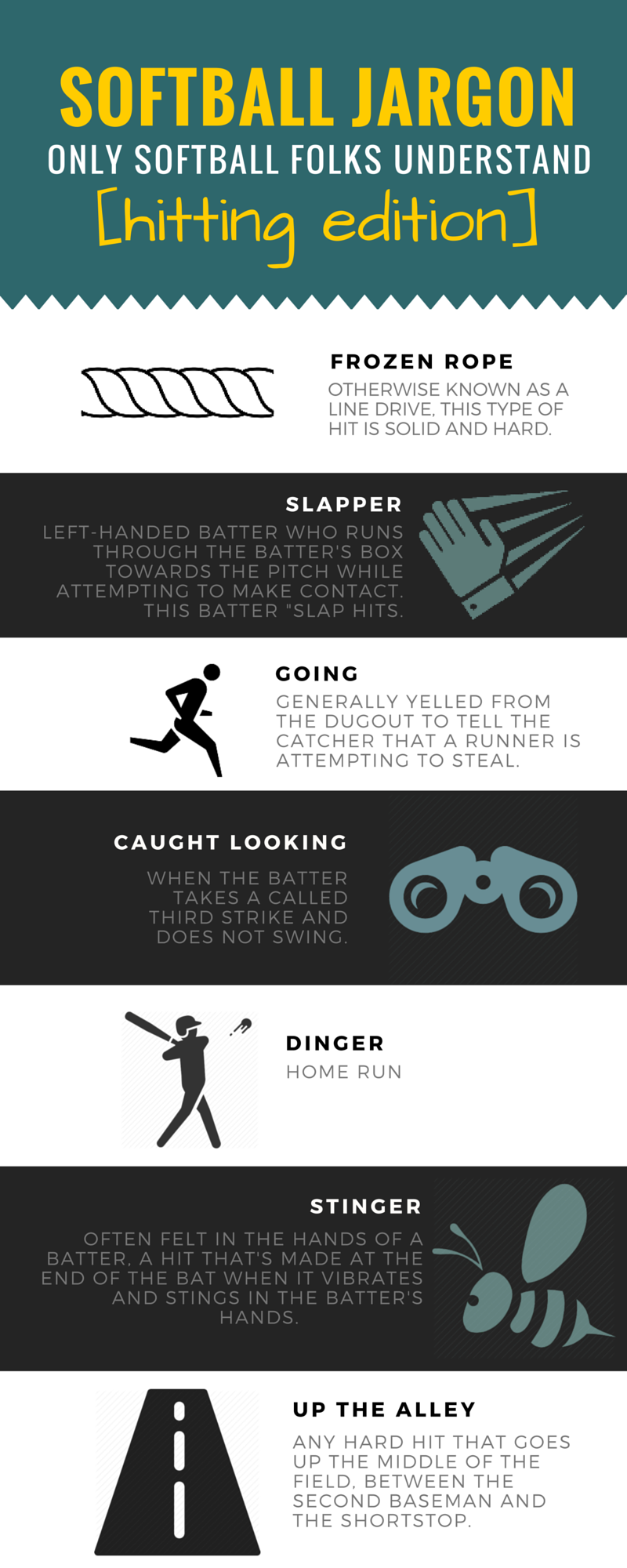 SOFTBALL JARGON
ONLY SOFTBALL FOLKS UNDERSTAND
[hitting edition]

FROZEN ROPE
OTHERWISE KNOWN AS A LINE DRIVE, THIS TYPE OF HIT IS SOLID AND HARD.

SLAPPER
LEFT-HANDED BATTER WHO RUNS THROUGH THE BATTER'S BOX TOWARDS THE PITCH WHILE ATTEMPTING TO MAKE CONTACT. THIS BATTER "SLAP HITS.

GOING
GENERALLY YELLED FROM THE DUGOUT TO TELL THE CATCHER THAT A RUNNER IS ATTEMPTING TO STEAL.

CAUGHT LOOKING
WHEN THE BATTER TAKES A CALLED THIRD STRIKE AND DOES NOT SWING.

DINGER
HOME RUN

STINGER
OFTEN FELT IN THE HANDS OF A BATTER, A HIT THAT'S MADE AT THE END OF THE BAT WHEN IT VIBRATES AND STINGS IN THE BATTER'S HANDS.

UP THE ALLEY
ANY HARD HIT THAT GOES UP THE MIDDLE OF THE FIELD, BETWEEN THE SECOND BASEMAN AND THE SHORTSTOP.